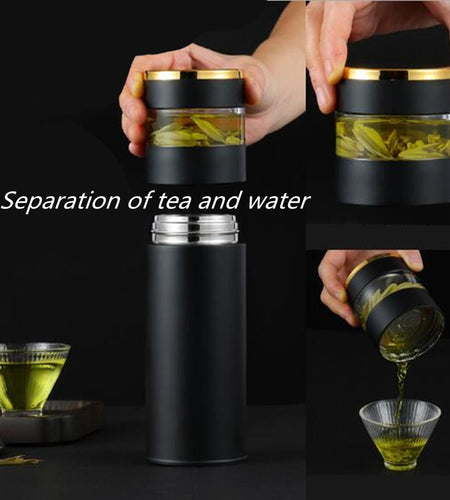 Separation of tea and water