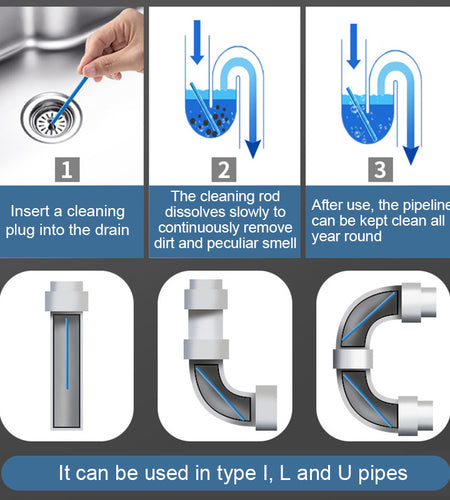 1

Insert a cleaning plug into the drain

2

The cleaning rod dissolves slowly to continuously remove dirt and peculiar smell

3

After use, the pipeline can be kept clean all year round

It can be used in type I, L and U pipes