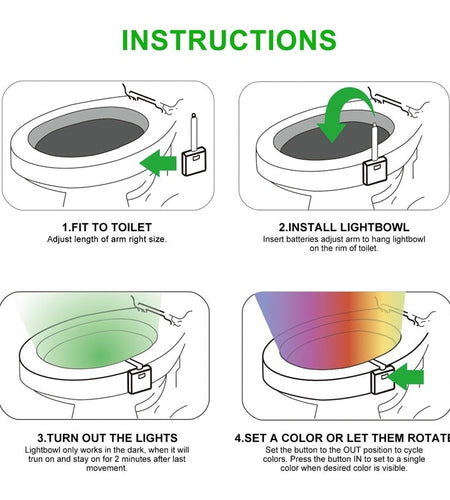 INSTRUCTIONS

1.FIT TO TOILET
Adjust length of arm right size.

2.INSTALL LIGHTBOWL
Insert batteries adjust arm to hang lightbowl on the rim of toilet.

3.TURN OUT THE LIGHTS
Lightbowl only works in the dark, when it will trun on and stay on for 2 minutes after last movement.

4.SET A COLOR OR LET THEM ROTATE
Set the button to the OUT position to cycle colors. Press the button IN to set to a single color when desired color is visible.