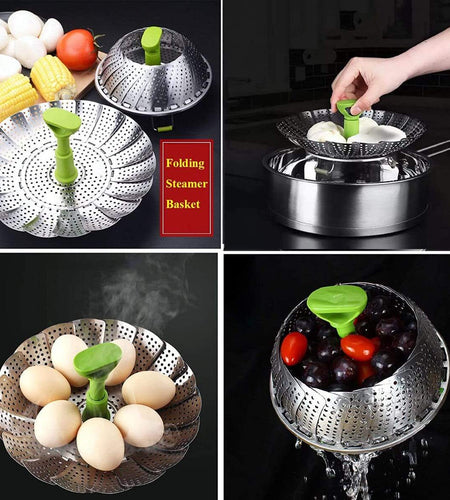 Folding
Steamer
Basket