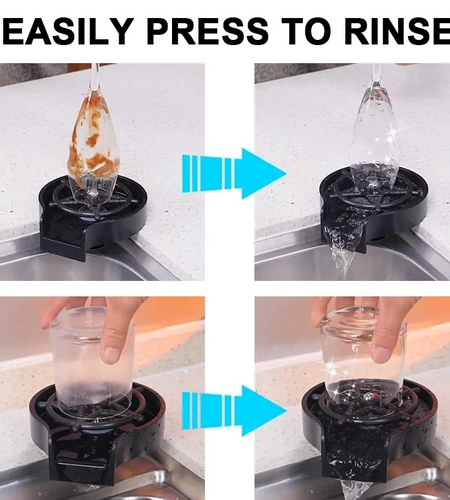 EASILY PRESS TO RINSE